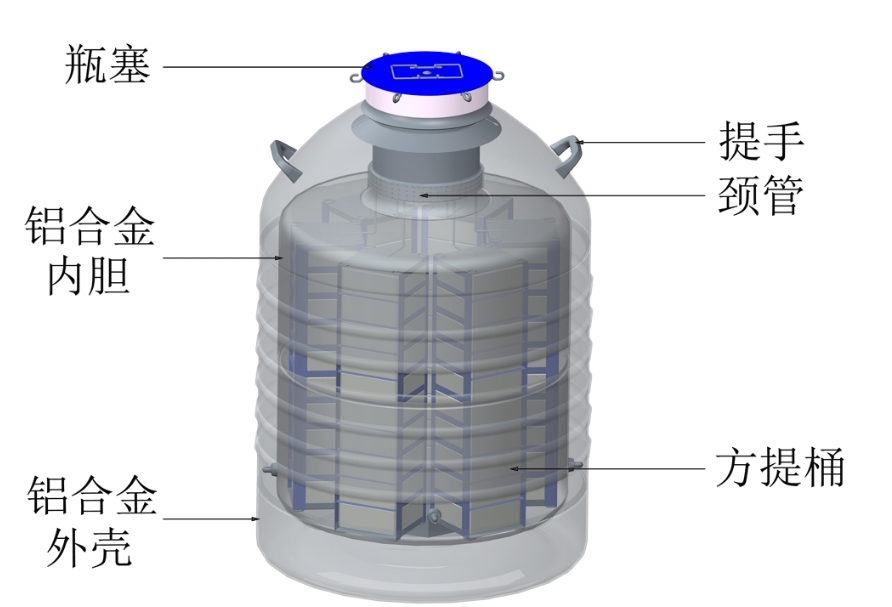 瓶塞

提手

颈管

铝合金内胆

方提桶

铝合金外壳